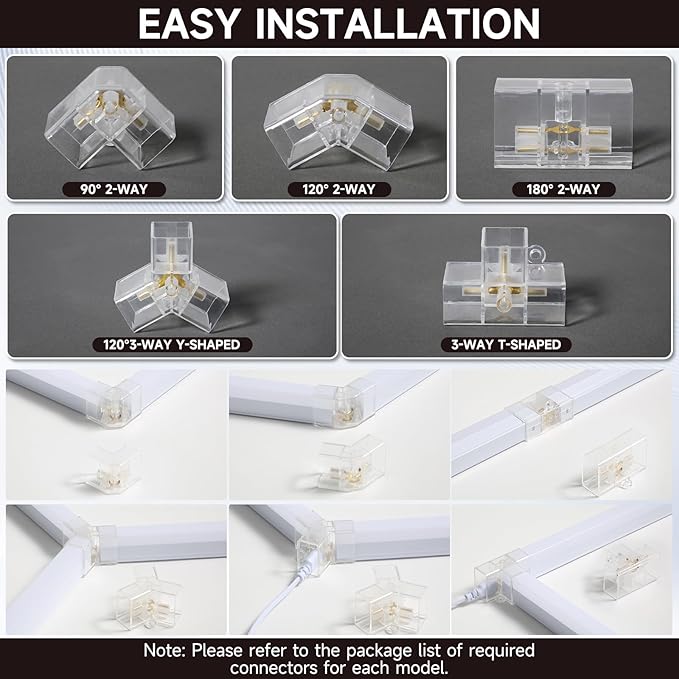 EASY INSTALLATION

90° 2-WAY

120° 2-WAY

180° 2-WAY

120°3-WAY Y-SHAPED

3-WAY T-SHAPED

Note: Please refer to the package list of required connectors for each model.