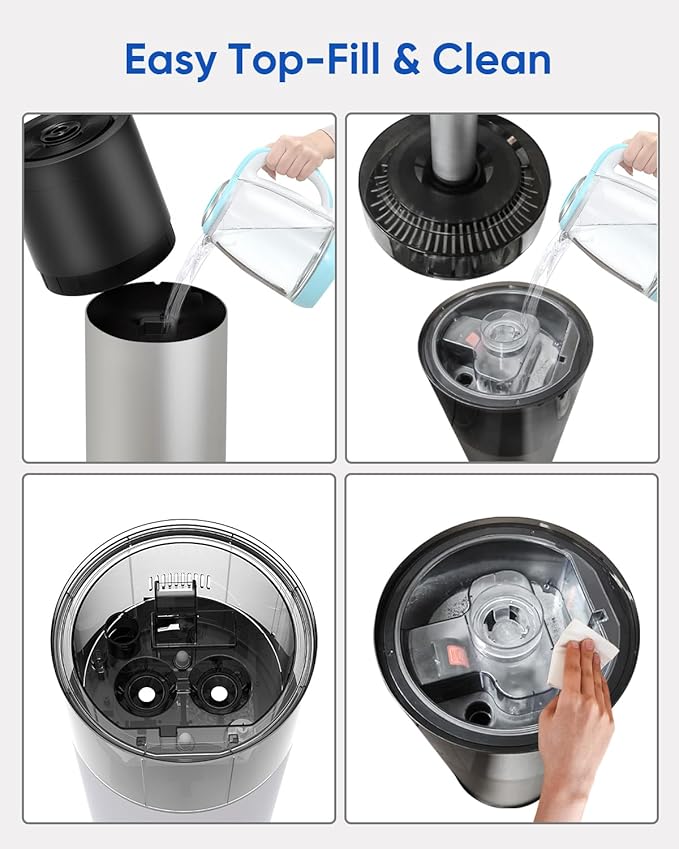 Easy Top-Fill & Clean