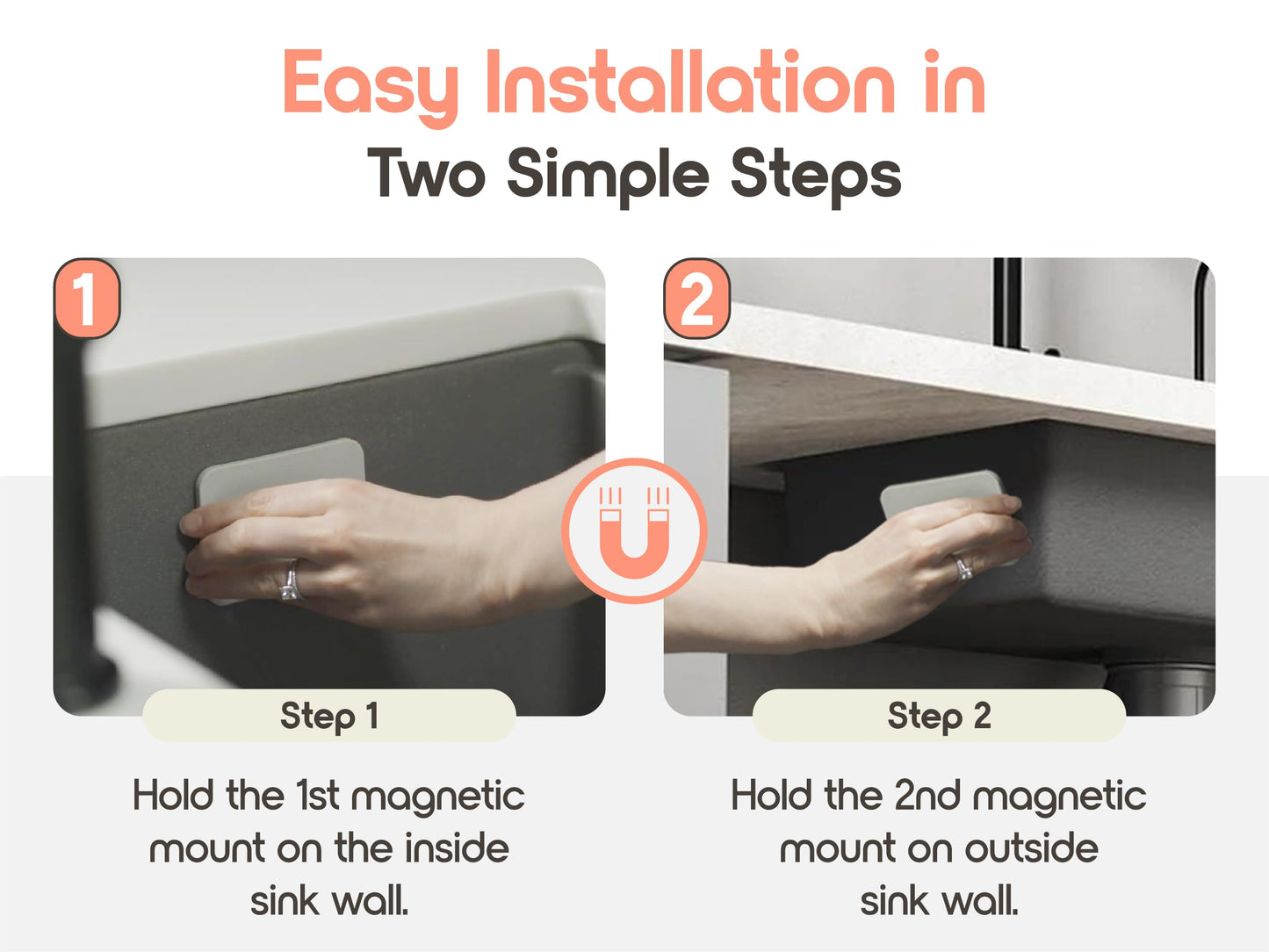 Easy Installation in
Two Simple Steps

1

Step 1

Hold the 1st magnetic mount on the inside sink wall.

2

Step 2

Hold the 2nd magnetic mount on outside sink wall.