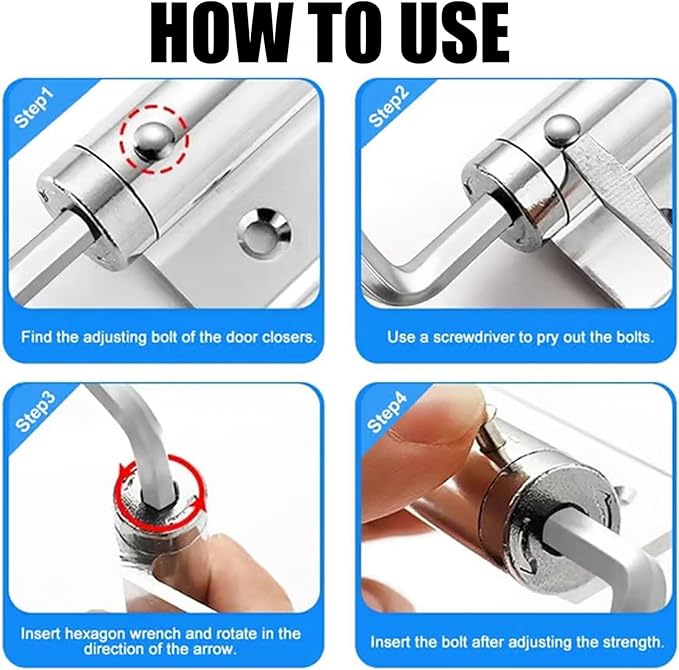 HOW TO USE

Step1

Find the adjusting bolt of the door closers.

Step2

Use a screwdriver to pry out the bolts.

Step3

Insert hexagon wrench and rotate in the direction of the arrow.

Step4

Insert the bolt after adjusting the strength.