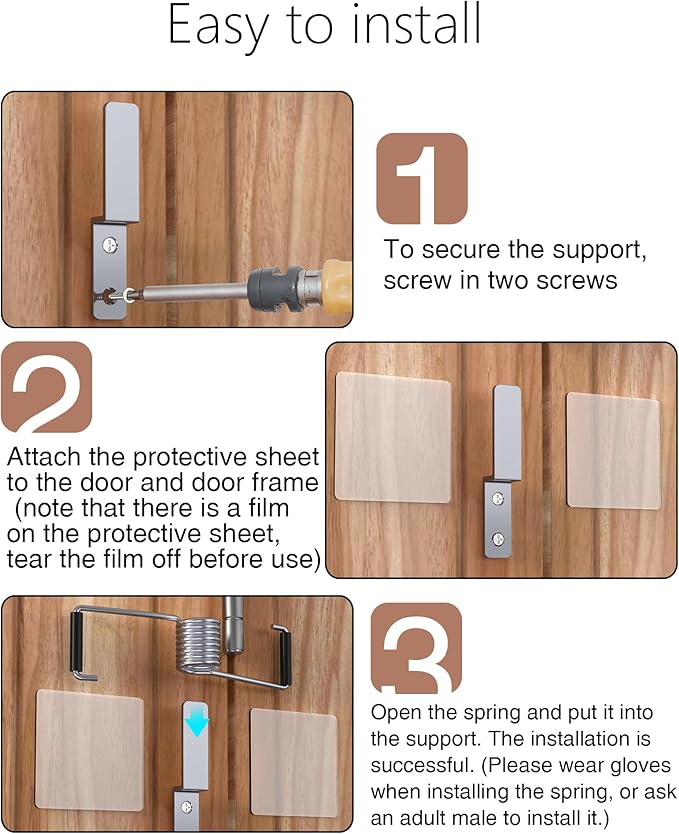 Easy to install

1

To secure the support, screw in two screws

2

Attach the protective sheet to the door and door frame (note that there is a film on the protective sheet, tear the film off before use)

3

Open the spring and put it into the support. The installation is successful. (Please wear gloves when installing the spring, or ask an adult male to install it.)