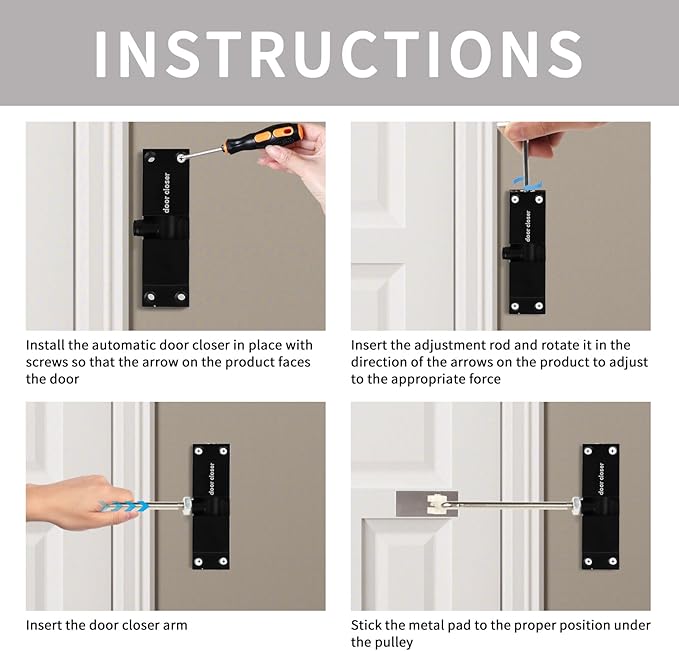 INSTRUCTIONS

door closer

Install the automatic door closer in place with screws so that the arrow on the product faces the door

door closer

Insert the adjustment rod and rotate it in the direction of the arrows on the product to adjust to the appropriate force

door closer

Insert the door closer arm

door closer

Stick the metal pad to the proper position under the pulley