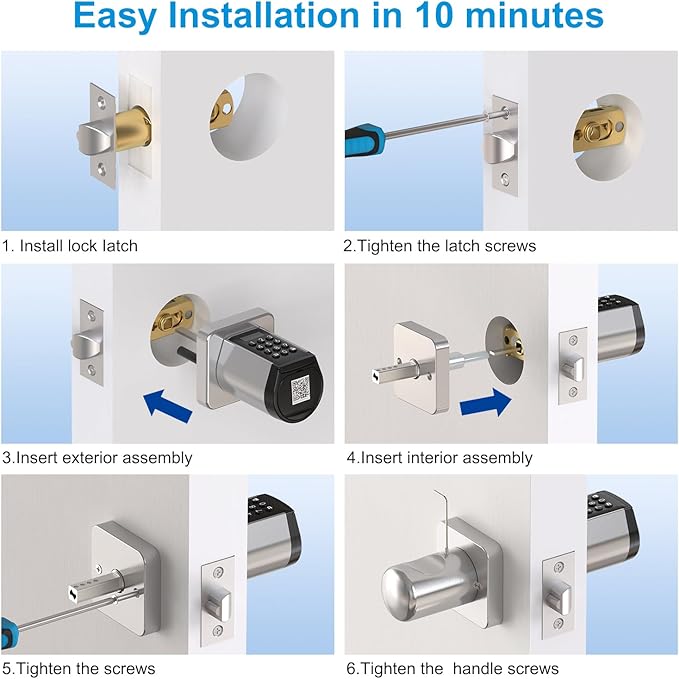 Easy Installation in 10 minutes

1. Install lock latch

2.Tighten the latch screws

3.Insert exterior assembly

4.Insert interior assembly

5.Tighten the screws

6.Tighten the handle screws