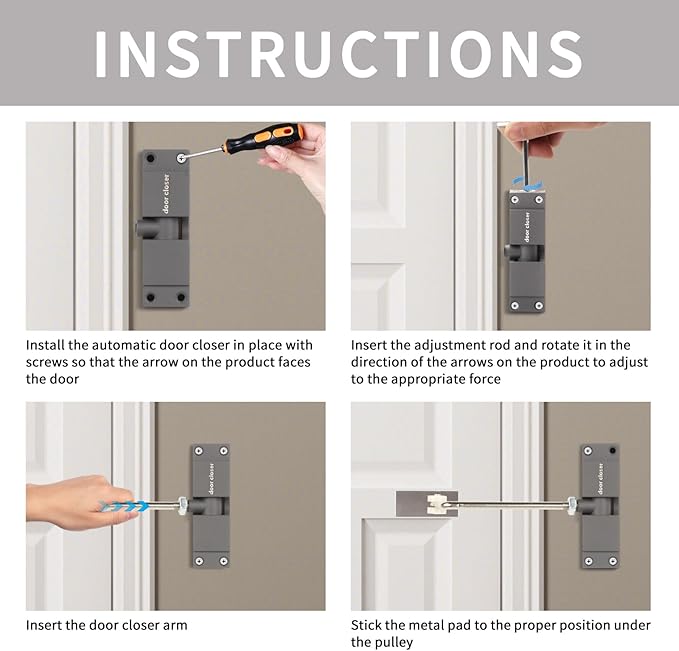 INSTRUCTIONS

door closer

Install the automatic door closer in place with screws so that the arrow on the product faces the door

door closer

Insert the adjustment rod and rotate it in the direction of the arrows on the product to adjust to the appropriate force

door closer

Insert the door closer arm

door closer

Stick the metal pad to the proper position under the pulley