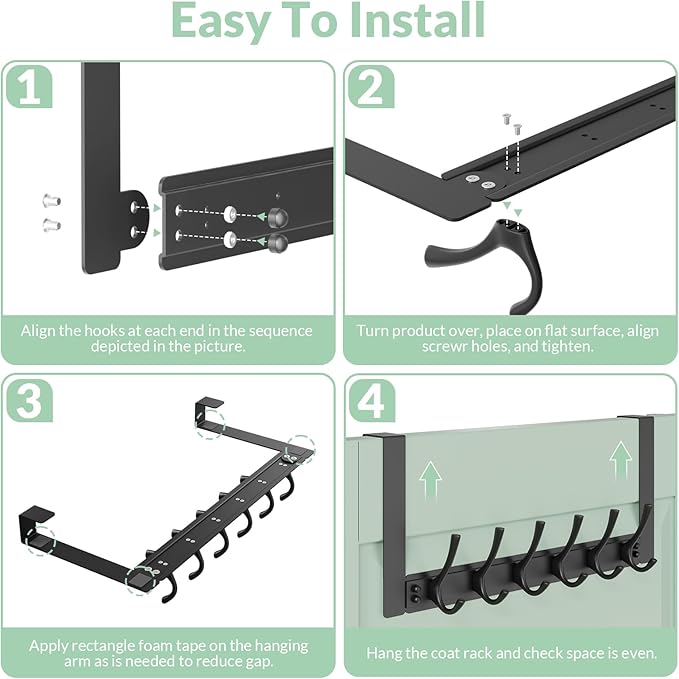 Easy To Install

1

Align the hooks at each end in the sequence depicted in the picture.

2

Turn product over, place on flat surface, align screwr holes, and tighten.

3

Apply rectangle foam tape on the hanging arm as is needed to reduce gap.

4

Hang the coat rack and check space is even.