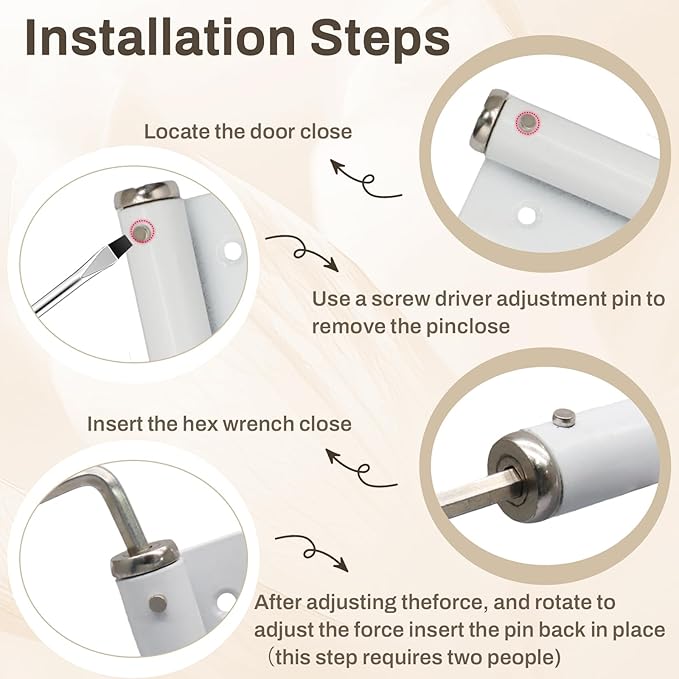 Installation Steps

Locate the door close

Use a screw driver adjustment pin to remove the pinclose

Insert the hex wrench close

After adjusting theforce, and rotate to adjust the force insert the pin back in place （this step requires two people)