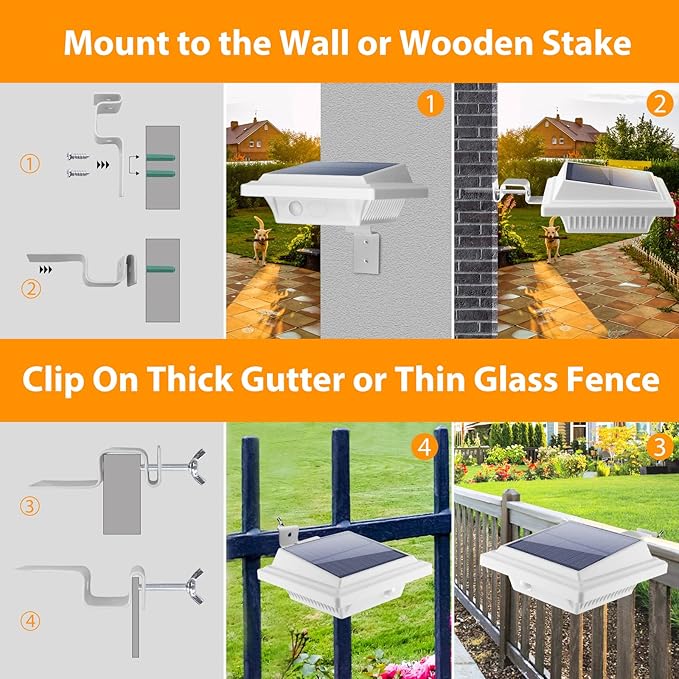 Mount to the Wall or Wooden Stake

①

②

1

2

Clip On Thick Gutter or Thin Glass Fence

③

④

4

3